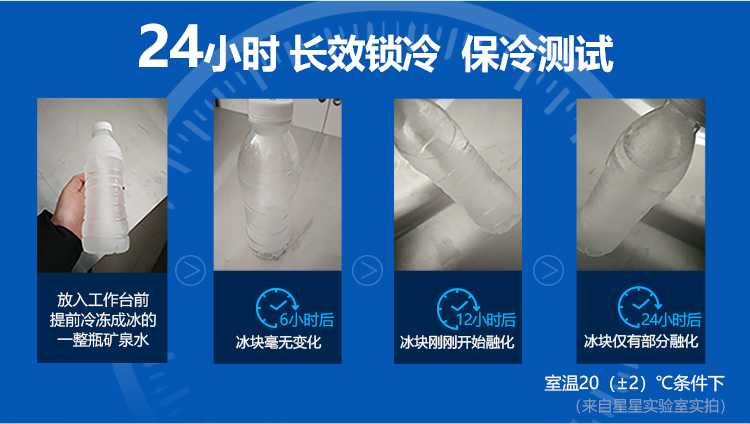 24小时 长效锁冷 保冷测试

放入工作台前
提前冷冻成冰的
一整瓶矿泉水

6小时后
冰块毫无变化

12小时后
冰块刚刚开始融化

24小时后
冰块仅有部分融化

室温20（±2）℃条件下
（来自星星实验室实拍）